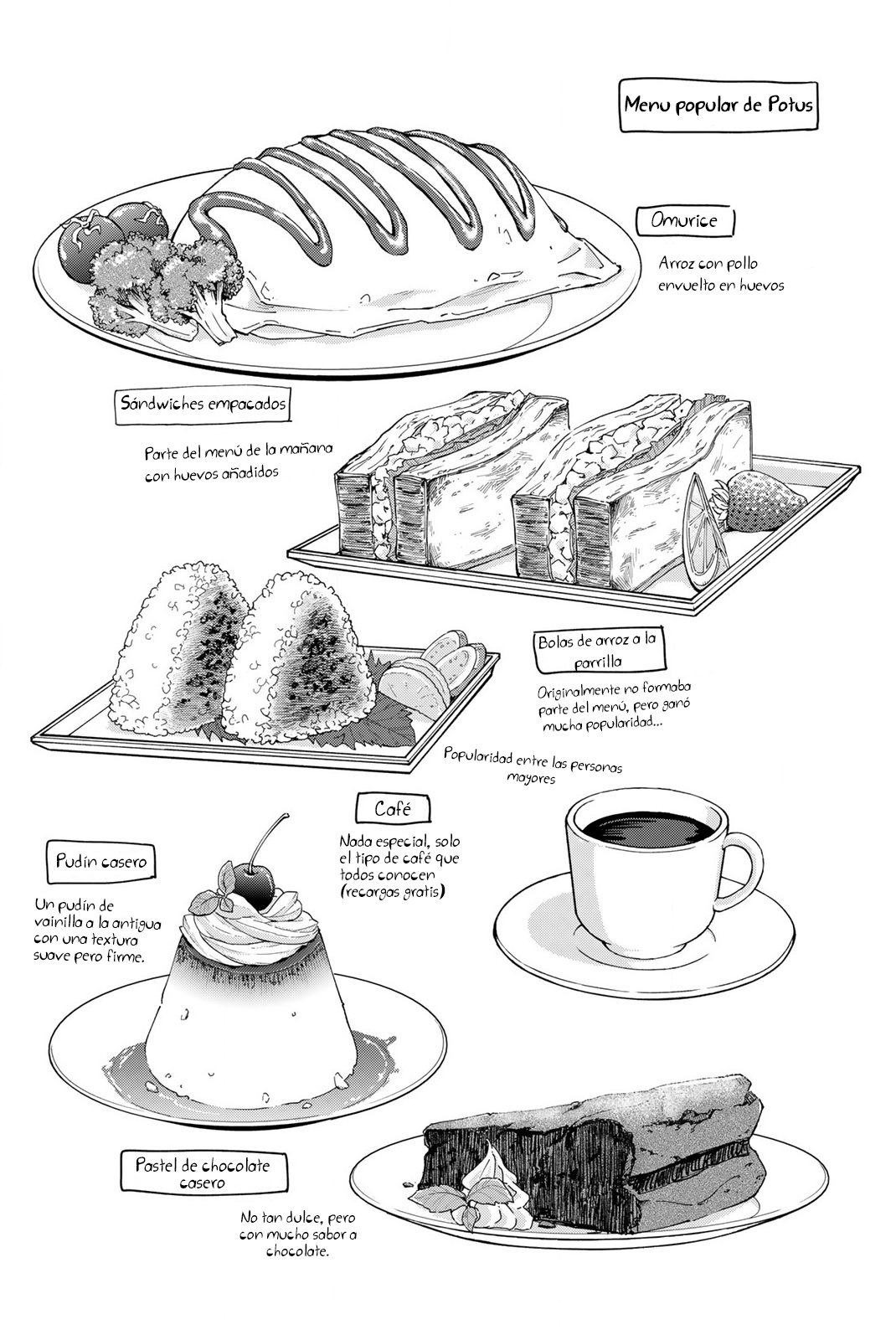 Menu popular de Potus

Omurice

Arroz con pollo envuelto en huevos

Sándwiches empacados

Parte del menú de la mañana con huevos añadidos

Bolas de arroz a la parrilla

Originalmente no formaba parte del menú, pero ganó mucha popularidad...

Popularidad entre las personas mayores

Café

Nada especial, solo el tipo de café que todos conocen (recargas gratis)

Pudín casero

Un pudín de vainilla a la antigua con una textura suave pero firme.

Pastel de chocolate casero

No tan dulce, pero con mucho sabor a chocolate.